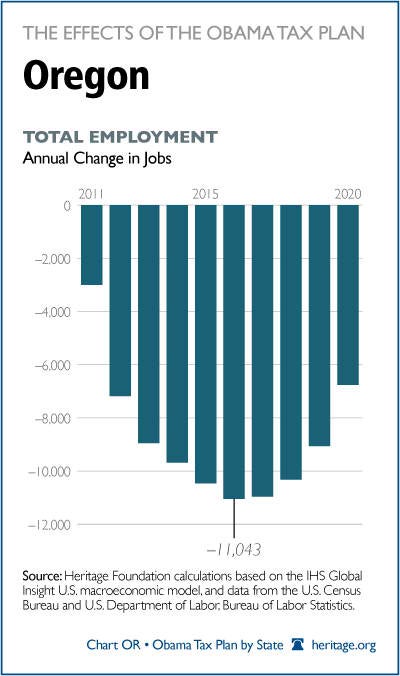 THE EFFECTS OF THE OBAMA TAX PLAN

Oregon

TOTAL EMPLOYMENT
Annual Change in Jobs

2011
2015
2020

0
–2,000
–4,000
–6,000
–8,000
–10,000
–12,000

–11,043

Source: Heritage Foundation calculations based on the IHS Global Insight U.S. macroeconomic model, and data from the U.S. Census Bureau and U.S. Department of Labor, Bureau of Labor Statistics.

Chart OR • Obama Tax Plan by State heritage.org